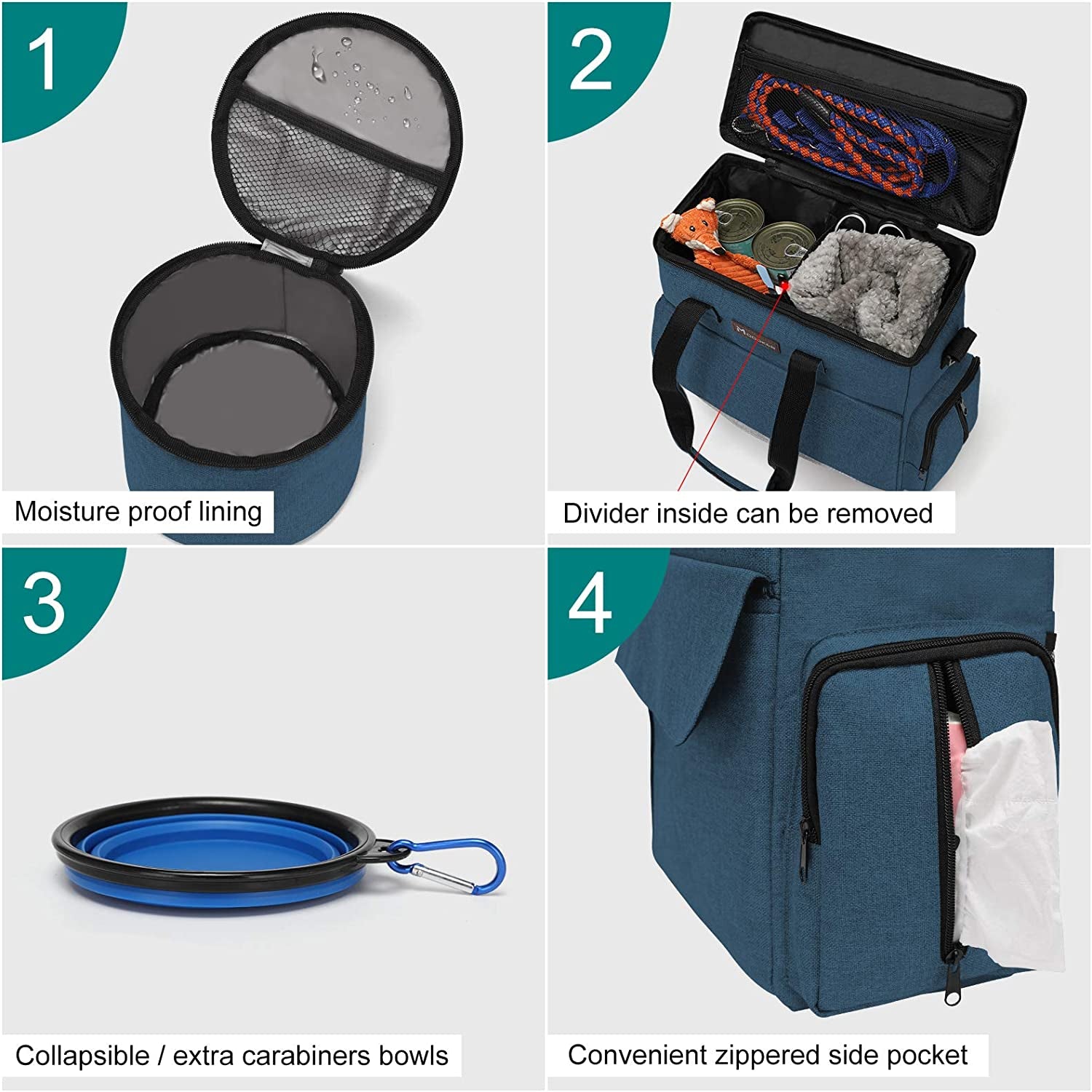 1

Moisture proof lining

2

Divider inside can be removed

3

Collapsible / extra carabiners bowls

4

Convenient zippered side pocket